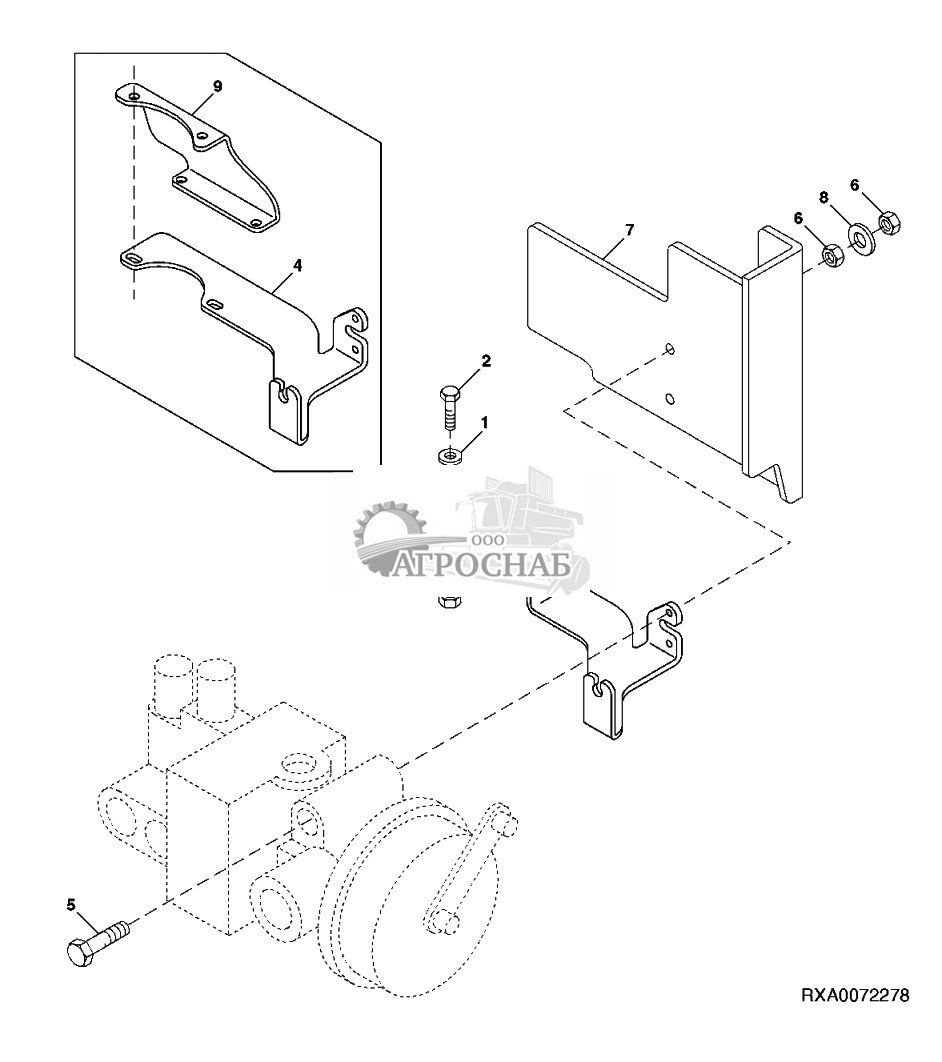 9
4
7
6
8
6
2
1
ООО
АГРОСНАБ
5
RXA0072278